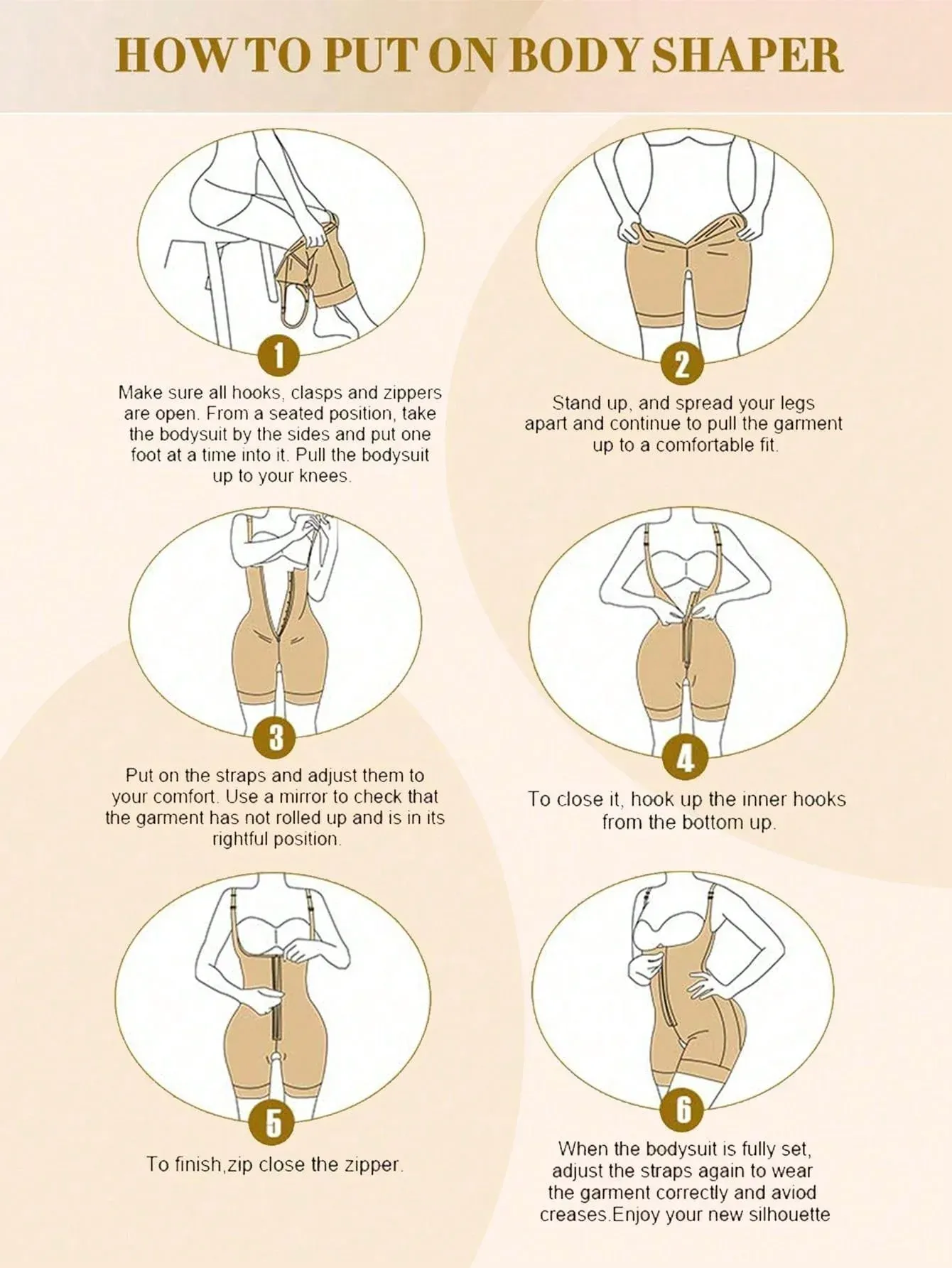 HOW TO PUT ON BODY SHAPER

1

Make sure all hooks, clasps and zippers are open. From a seated position, take the bodysuit by the sides and put one foot at a time into it. Pull the bodysuit up to your knees.

2

Stand up, and spread your legs apart and continue to pull the garment up to a comfortable fit.

3

Put on the straps and adjust them to your comfort. Use a mirror to check that the garment has not rolled up and is in its rightful position.

4

To close it, hook up the inner hooks from the bottom up.

5

To finish,zip close the zipper.

6

When the bodysuit is fully set, adjust the straps again to wear the garment correctly and aviod creases.Enjoy your new silhouette